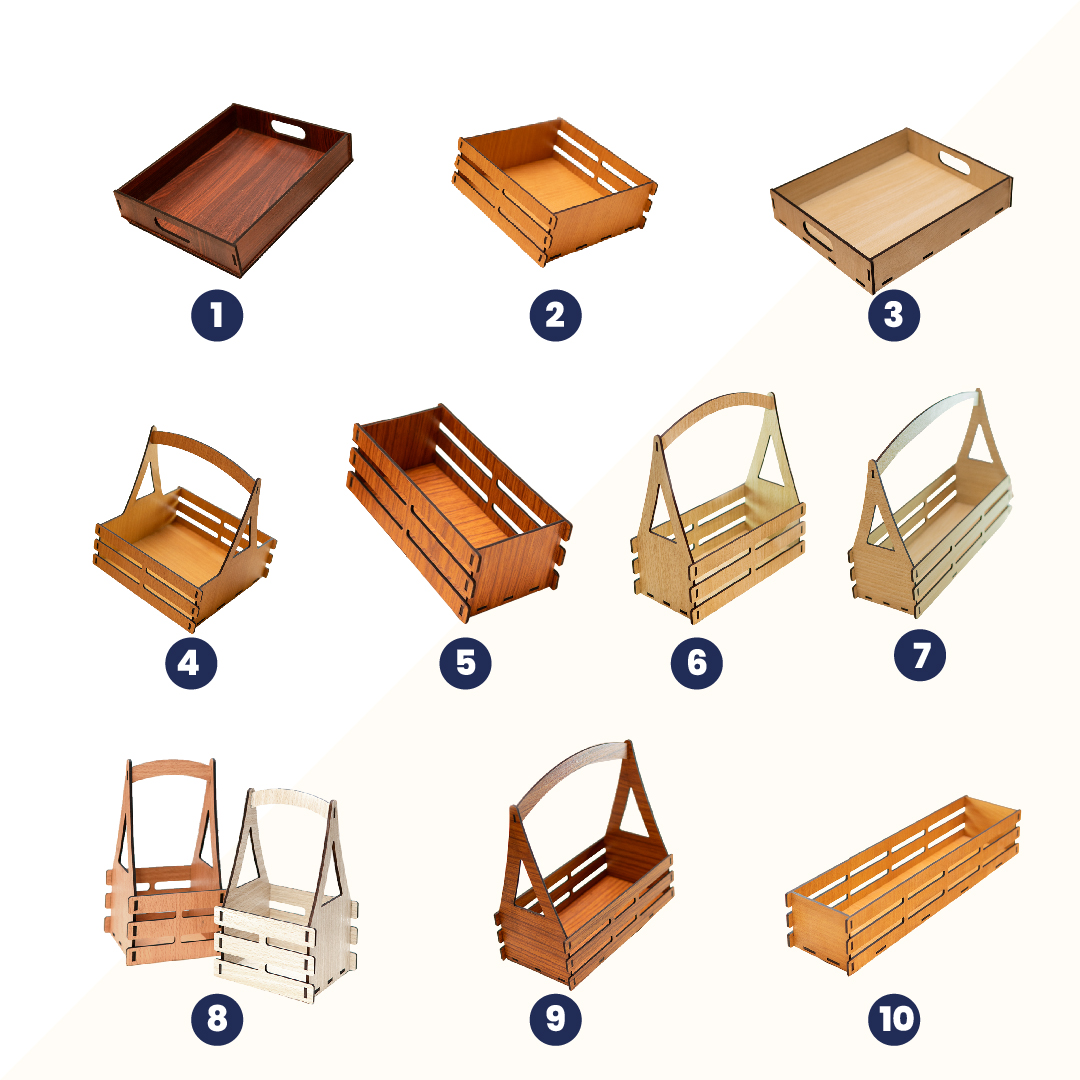 1
2
3
4
5
6
7
8
9
10